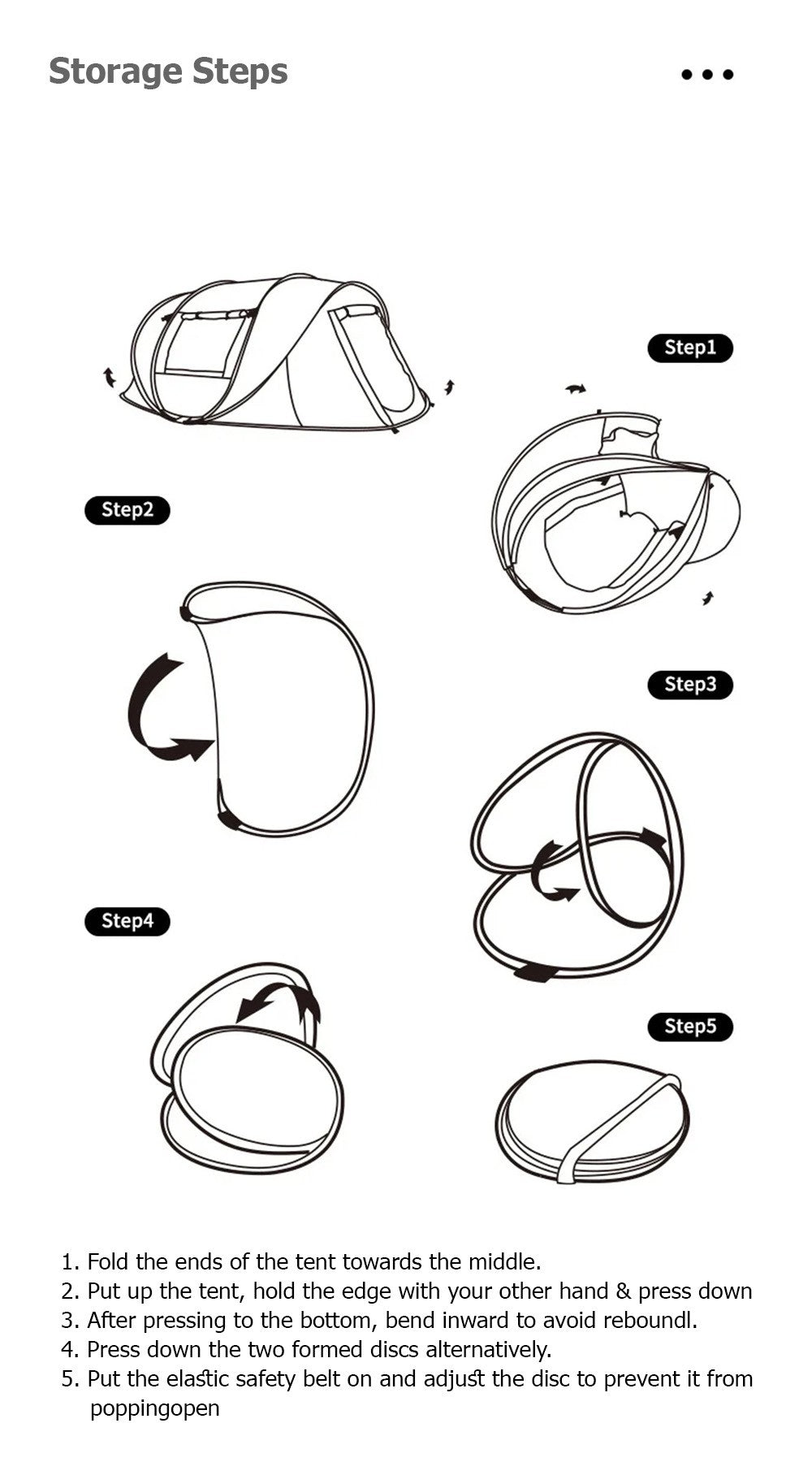 Storage Steps

Step1

Step2

Step3

Step4

Step5

1. Fold the ends of the tent towards the middle.
2. Put up the tent, hold the edge with your other hand & press down
3. After pressing to the bottom, bend inward to avoid reboundl.
4. Press down the two formed discs alternatively.
5. Put the elastic safety belt on and adjust the disc to prevent it from poppingopen