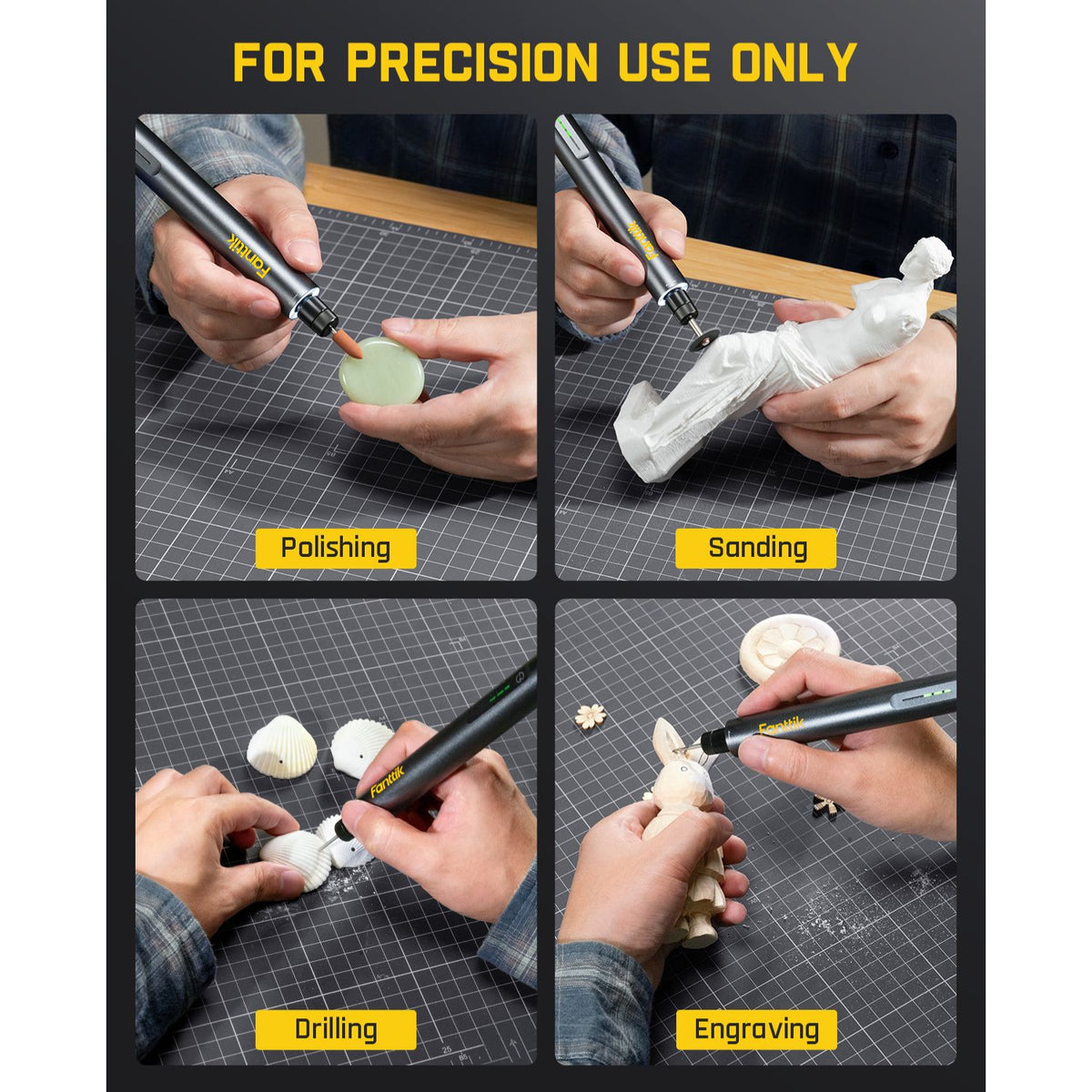 FOR PRECISION USE ONLY

Fanttik

Polishing

Fanttik

Sanding

Fanttik

Drilling

Fanttik

Engraving