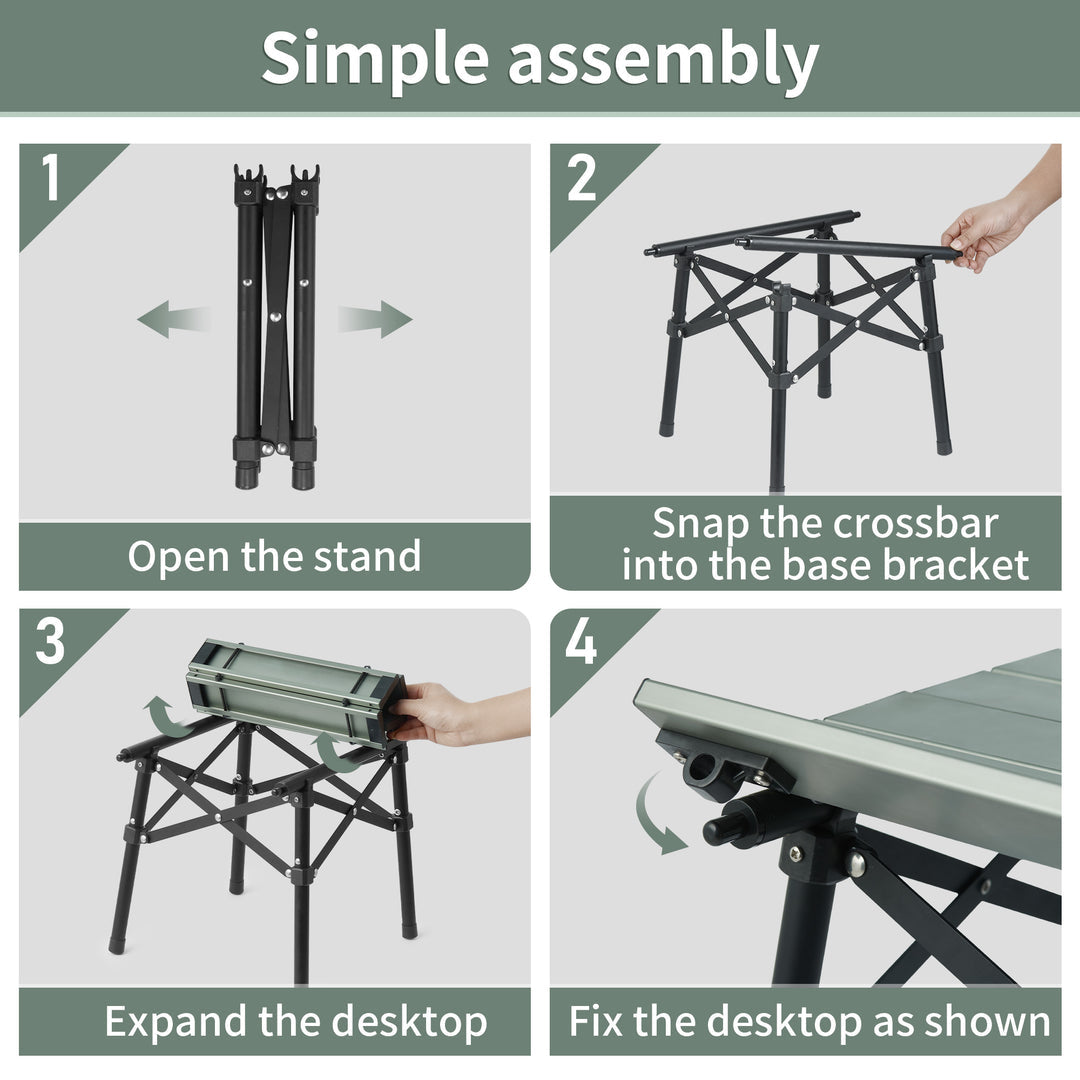 Simple assembly

1

Open the stand

2

Snap the crossbar into the base bracket

3

Expand the desktop

4

Fix the desktop as shown