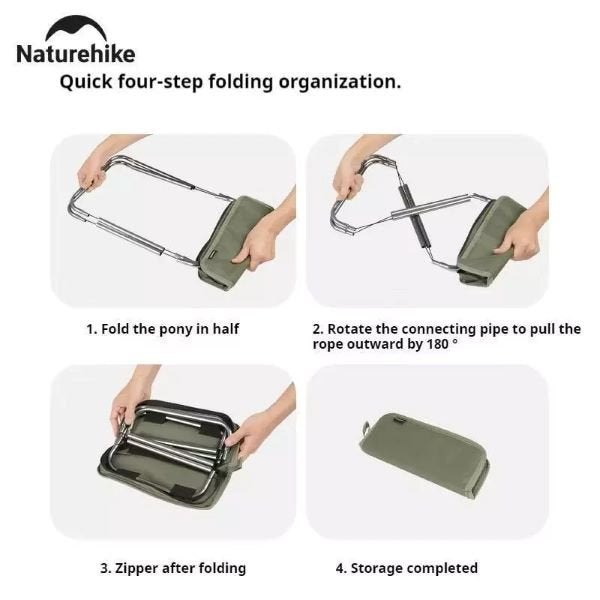 Naturehike

Quick four-step folding organization.

1. Fold the pony in half

2. Rotate the connecting pipe to pull the rope outward by 180 °

3. Zipper after folding

4. Storage completed