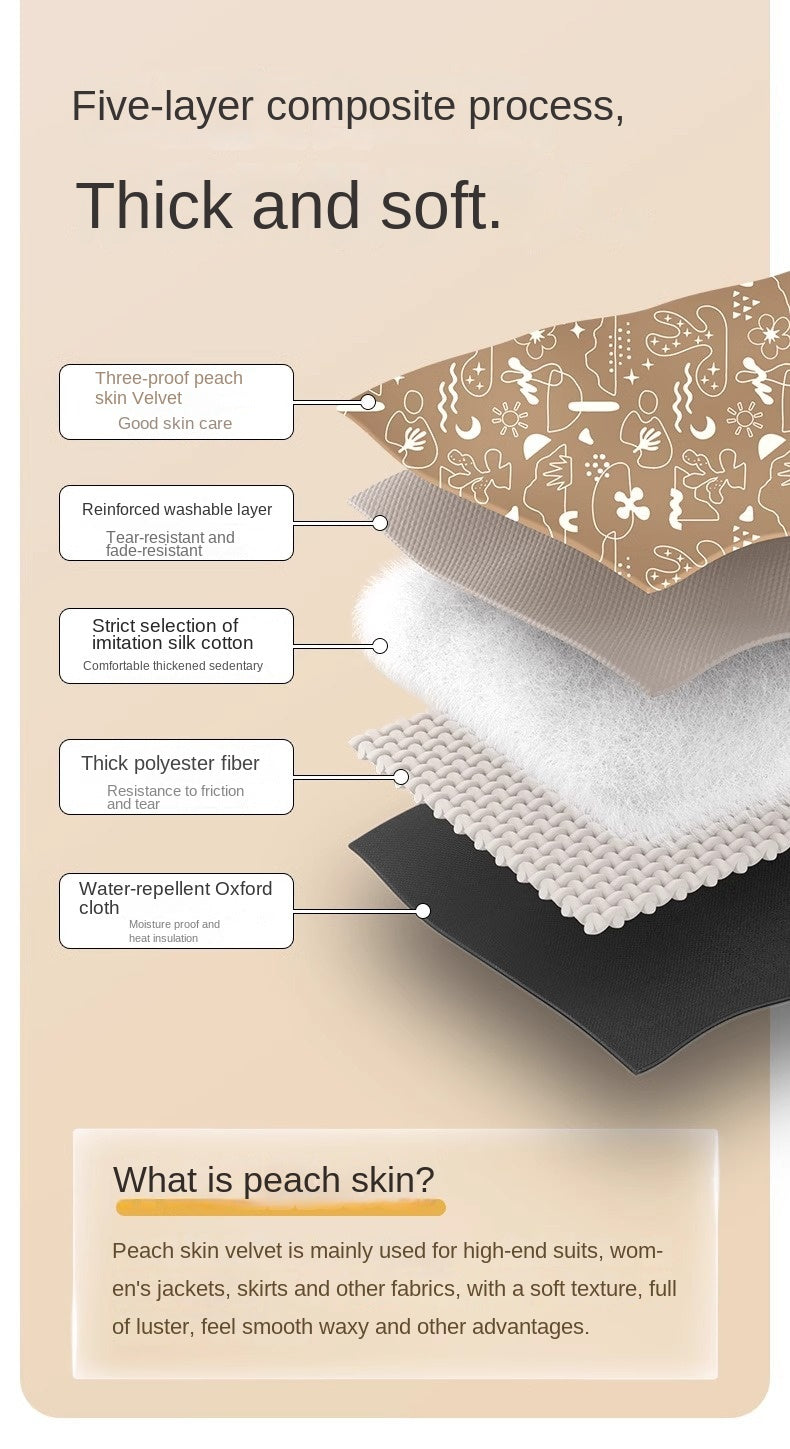 Five-layer composite process,

Thick and soft.

Three-proof peach skin Velvet
Good skin care

Reinforced washable layer
Tear-resistant and fade-resistant

Strict selection of imitation silk cotton
Comfortable thickened sedentary

Thick polyester fiber
Resistance to friction and tear

Water-repellent Oxford cloth
Moisture proof and heat insulation

What is peach skin?

Peach skin velvet is mainly used for high-end suits, women's jackets, skirts and other fabrics, with a soft texture, full of luster, feel smooth waxy and other advantages.