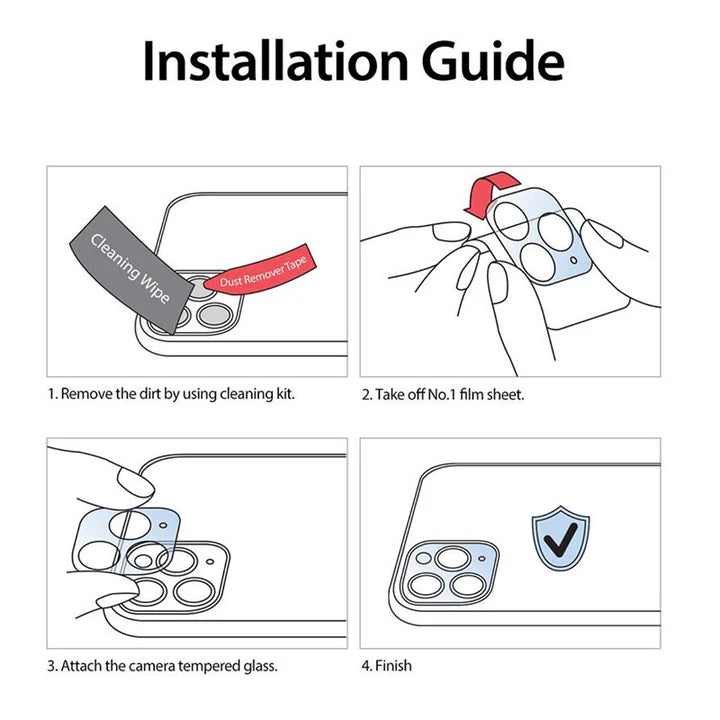 Installation Guide

Cleaning Wipe

Dust Remover Tape

1. Remove the dirt by using cleaning kit.

2. Take off No.1 film sheet.

3. Attach the camera tempered glass.

4. Finish