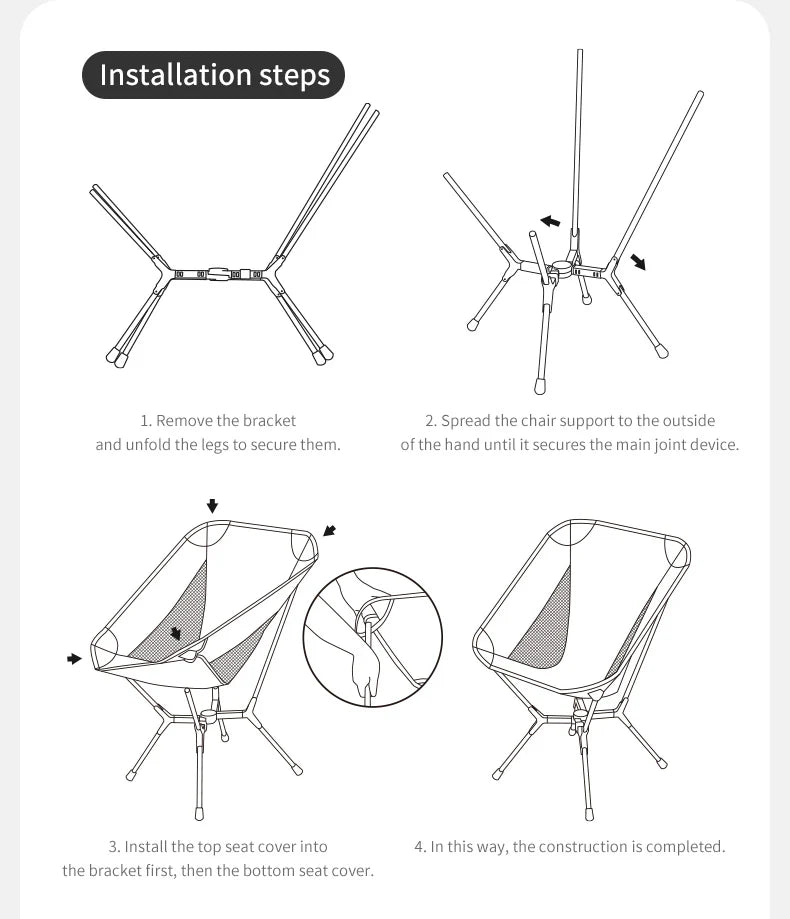 Installation steps

1. Remove the bracket and unfold the legs to secure them.

2. Spread the chair support to the outside of the hand until it secures the main joint device.

3. Install the top seat cover into the bracket first, then the bottom seat cover.

4. In this way, the construction is completed.