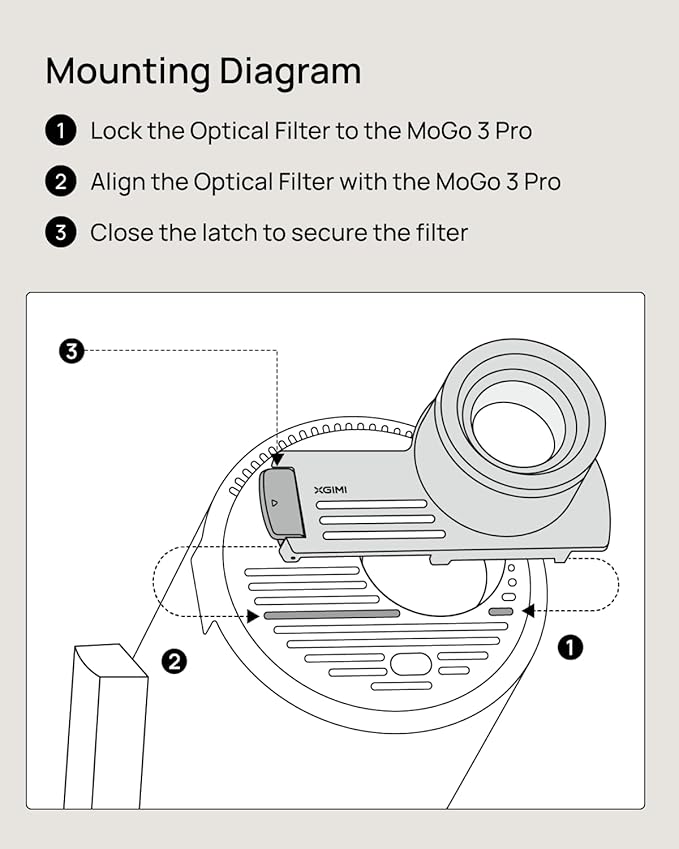 Mounting Diagram

1 Lock the Optical Filter to the MoGo 3 Pro

2 Align the Optical Filter with the MoGo 3 Pro

3 Close the latch to secure the filter

3

XGIMI

2

1