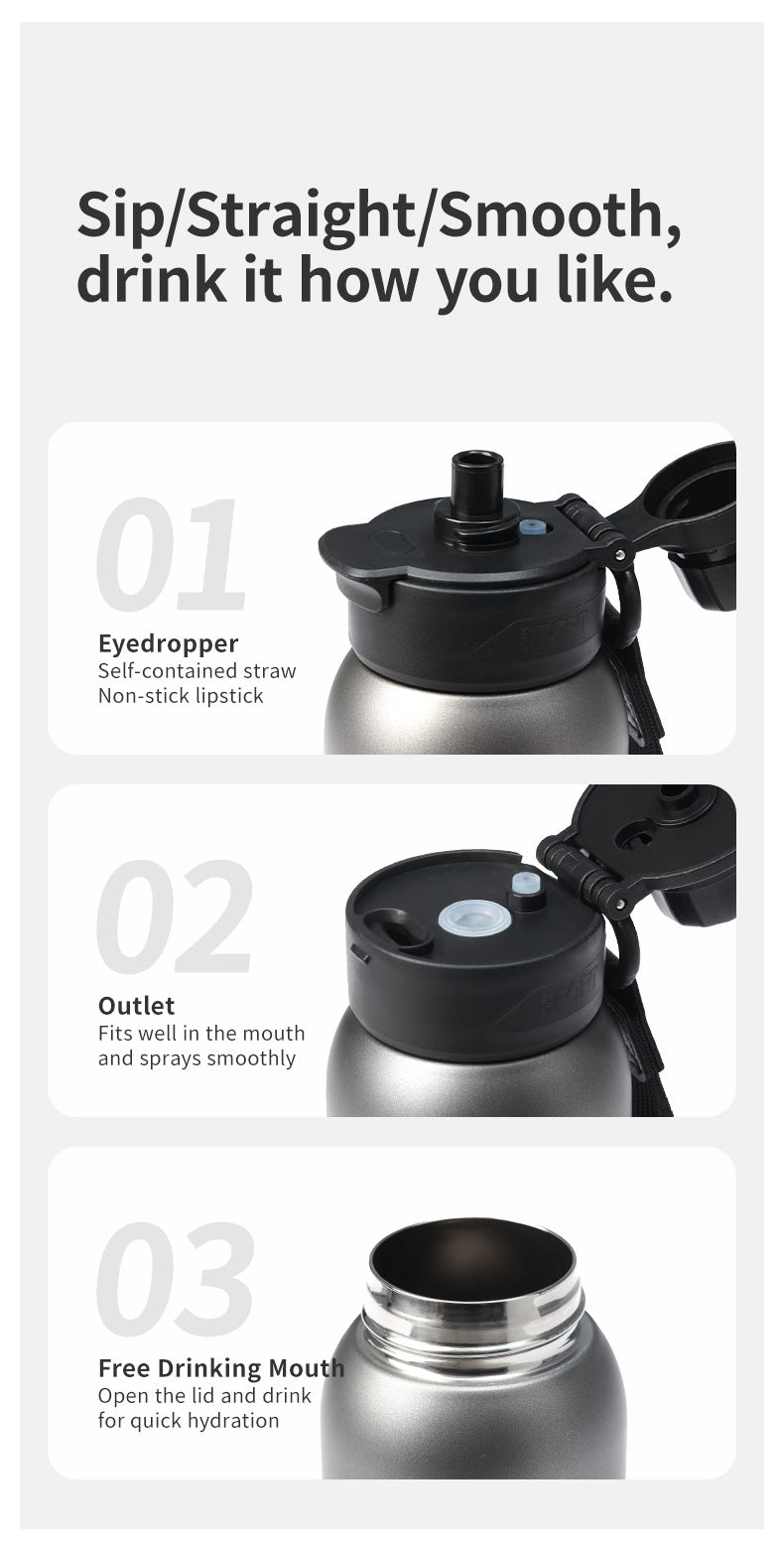 Sip/Straight/Smooth, drink it how you like.

01

Eyedropper
Self-contained straw
Non-stick lipstick

SPORT

02

Outlet
Fits well in the mouth and sprays smoothly

SPORT

03

Free Drinking Mouth
Open the lid and drink for quick hydration