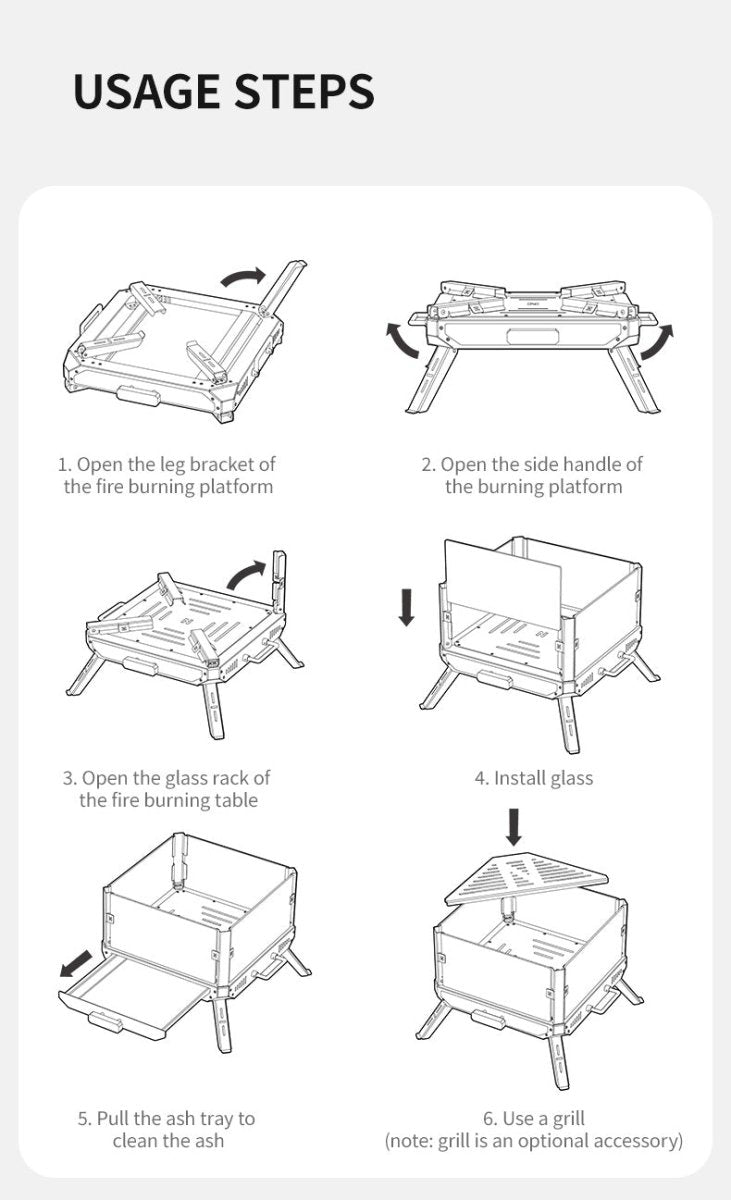 USAGE STEPS

1. Open the leg bracket of the fire burning platform

2. Open the side handle of the burning platform

3. Open the glass rack of the fire burning table

4. Install glass

5. Pull the ash tray to clean the ash

6. Use a grill (note: grill is an optional accessory)